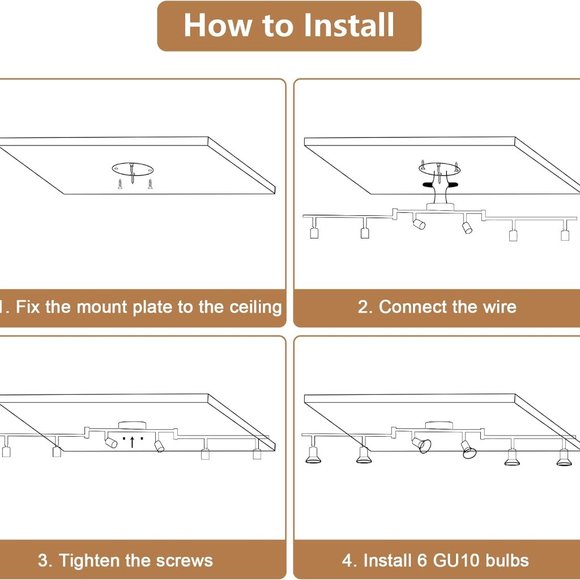 How to Install

1. Fix the mount plate to the ceiling

2. Connect the wire

3. Tighten the screws

4. Install 6 GU10 bulbs